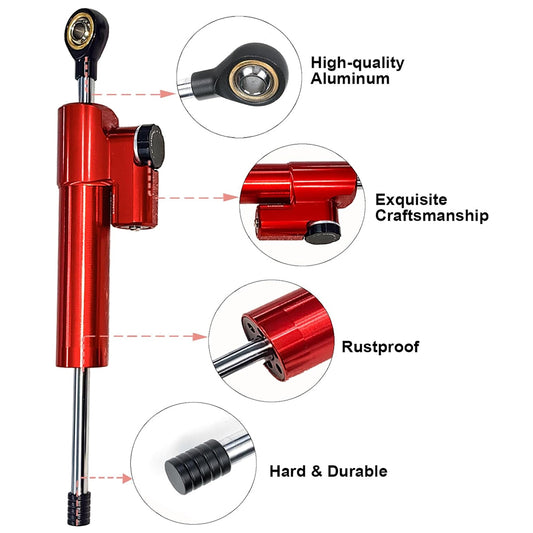 High-quality Aluminum

Exquisite Craftsmanship

Rustproof

Hard & Durable