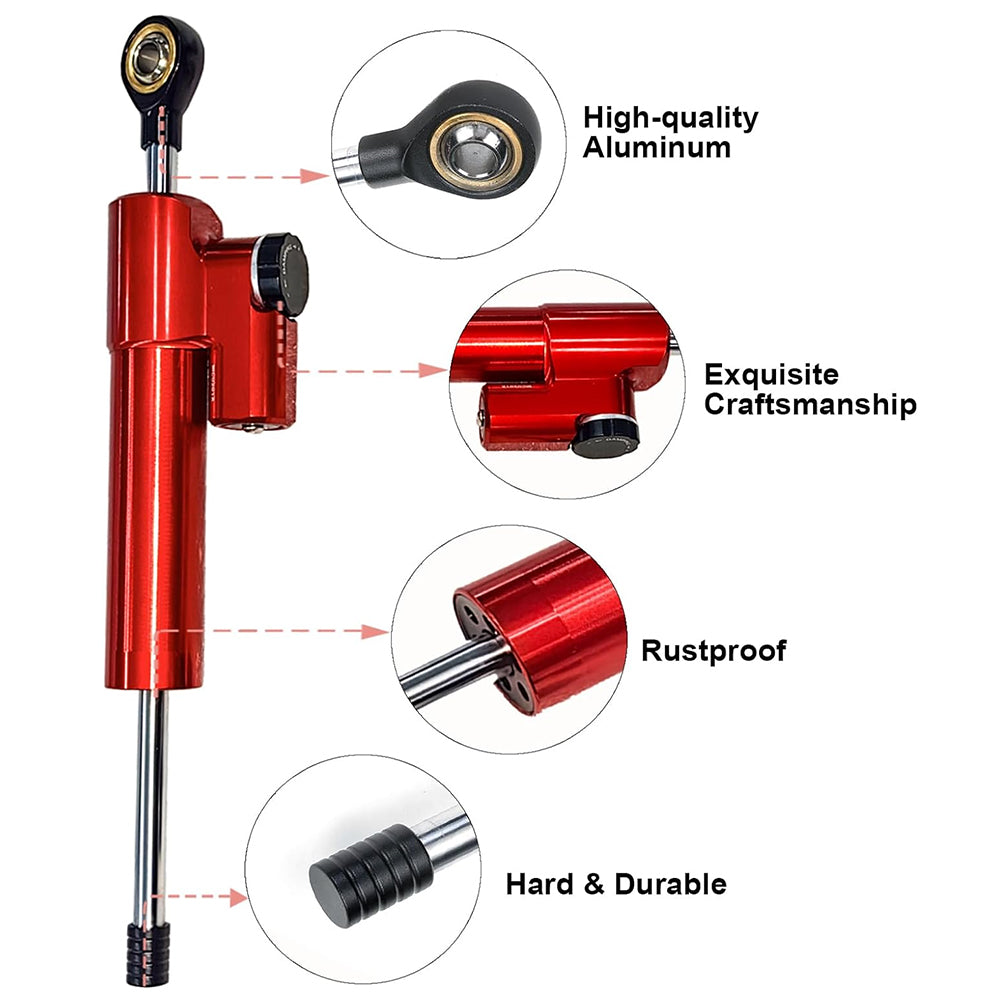 High-quality Aluminum

Exquisite Craftsmanship

Rustproof

Hard & Durable